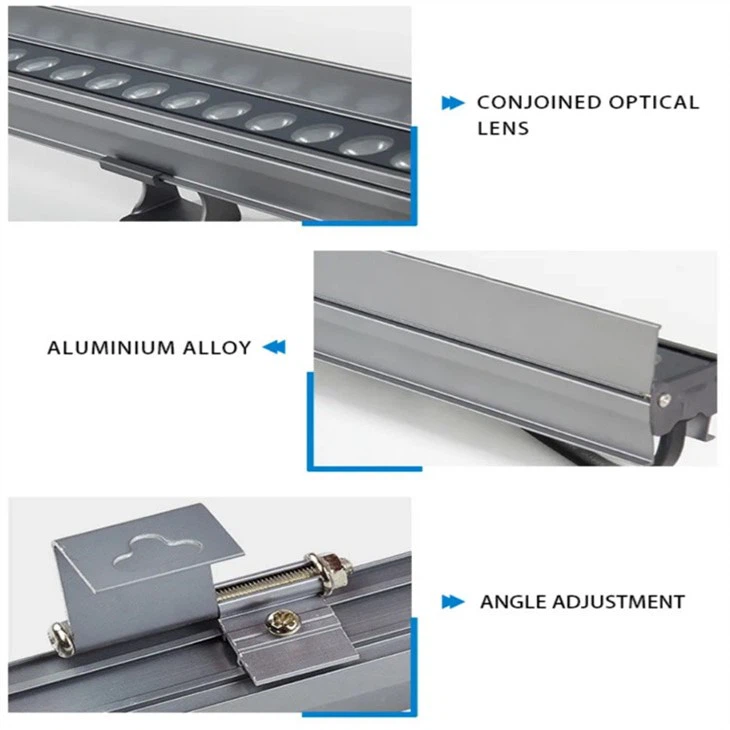 CONJOINED OPTICAL LENS

ALUMINIUM ALLOY

ANGLE ADJUSTMENT